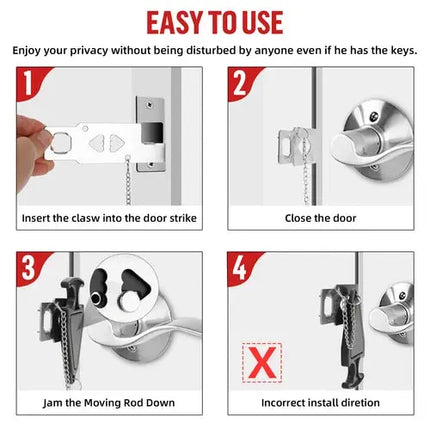 EASY TO USE

Enjoy your privacy without being disturbed by anyone even if he has the keys.

1

Insert the clasw into the door strike

2

Close the door

3

Jam the Moving Rod Down

4

X

Incorrect install diretion