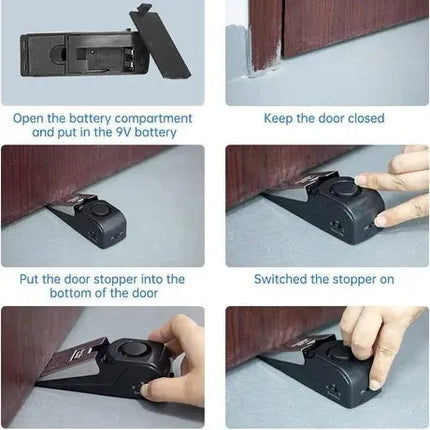 Open the battery compartment and put in the 9V battery

Keep the door closed

Put the door stopper into the bottom of the door

Switched the stopper on