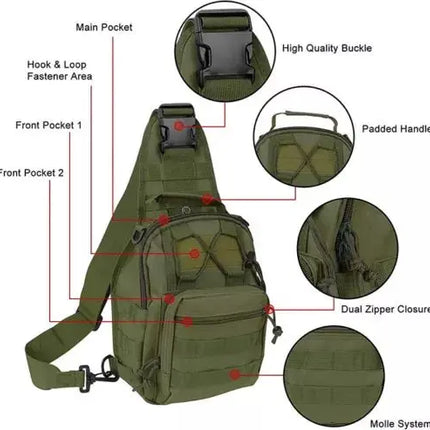 Main Pocket

Hook & Loop Fastener Area

Front Pocket 1

Front Pocket 2

High Quality Buckle

Padded Handle

Dual Zipper Closure

Molle System