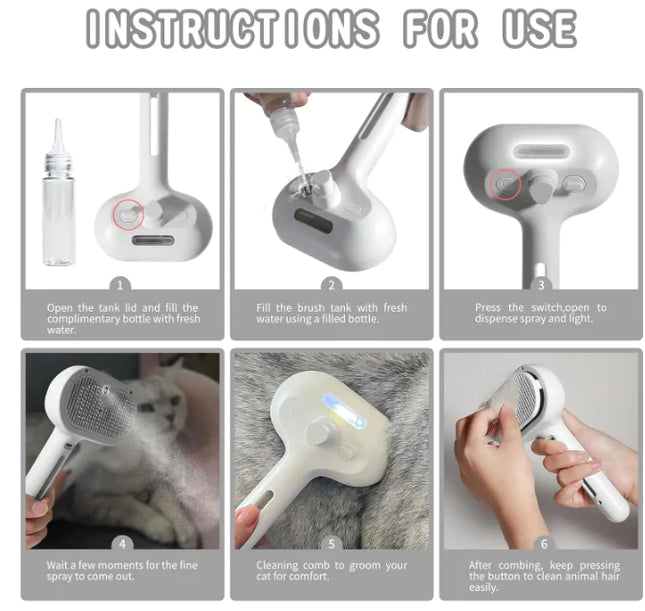 INSTRUCTIONS FOR USE

1
Open the tank lid and fill the complimentary bottle with fresh water.

2
Fill the brush tank with fresh water using a filled bottle.

3
Press the switch,open to dispense spray and light.

4
Wait a few moments for the fine spray to come out.

5
Cleaning comb to groom your cat for comfort.

6
After combing, keep pressing the button to clean animal hair easily.