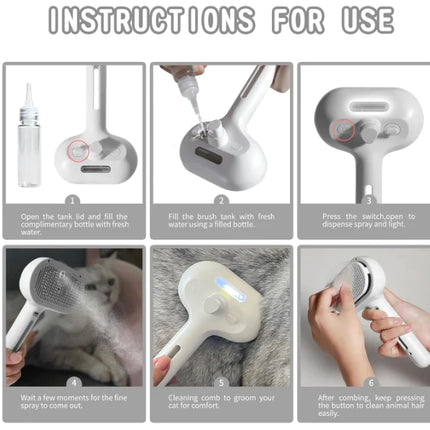 INSTRUCTIONS FOR USE

1

Open the tank lid and fill the complimentary bottle with fresh water.

2

Fill the brush tank with fresh water using a filled bottle.

3

Press the switch,open to dispense spray and light.

4

Wait a few moments for the fine spray to come out.

5

Cleaning comb to groom your cat for comfort.

6

After combing, keep pressing the button to clean animal hair easily.