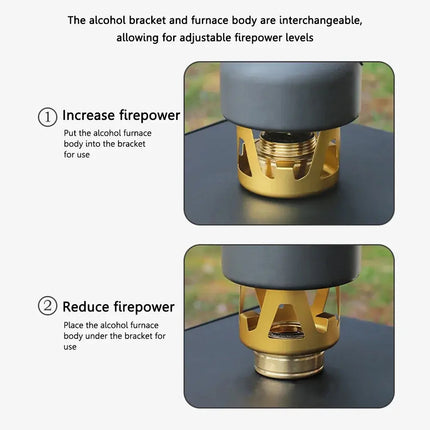 The alcohol bracket and furnace body are interchangeable, allowing for adjustable firepower levels

① Increase firepower

Put the alcohol furnace body into the bracket for use

② Reduce firepower

Place the alcohol furnace body under the bracket for use