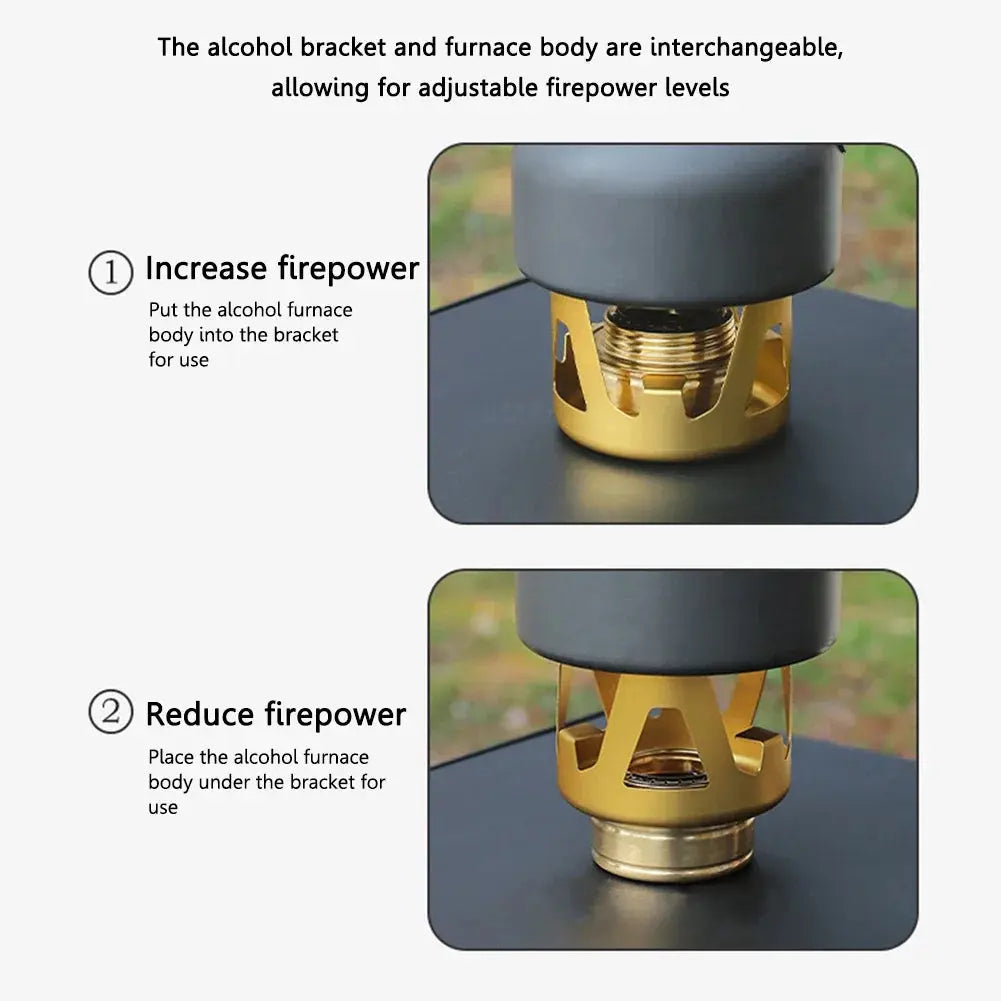 The alcohol bracket and furnace body are interchangeable, allowing for adjustable firepower levels

① Increase firepower

Put the alcohol furnace body into the bracket for use

② Reduce firepower

Place the alcohol furnace body under the bracket for use