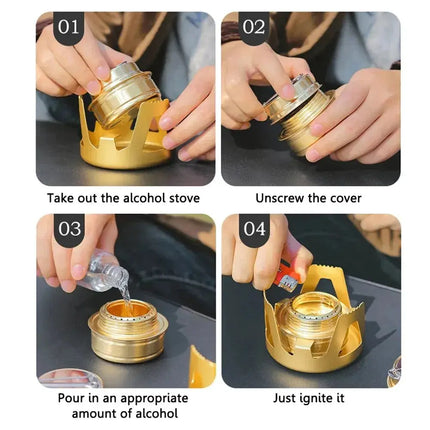 01

Take out the alcohol stove

02

Unscrew the cover

03

Pour in an appropriate amount of alcohol

04

Just ignite it