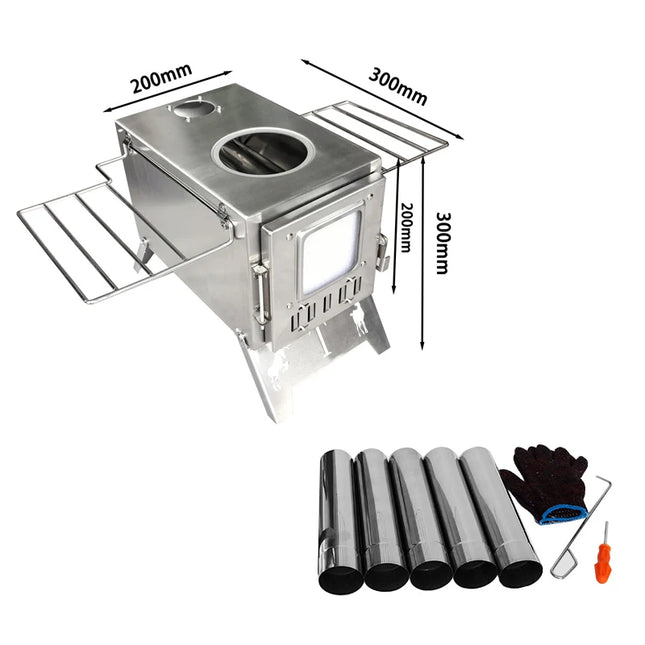 200mm
300mm
200mm
300mm